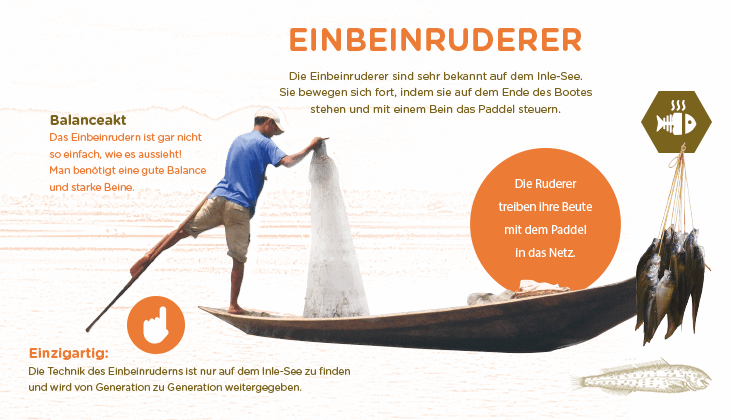 EINBEINRUDERER

Die Einbeinruderer sind sehr bekannt auf dem Inle-See. Sie bewegen sich fort, indem sie auf dem Ende des Bootes stehen und mit einem Bein das Paddel steuern.

Balanceakt
Das Einbeinrudern ist gar nicht so einfach, wie es aussieht! Man benötigt eine gute Balance und starke Beine.

Die Ruderer treiben ihre Beute mit dem Paddel in das Netz.

Einzigartig:
Die Technik des Einbeinruderns ist nur auf dem Inle-See zu finden und wird von Generation zu Generation weitergegeben.