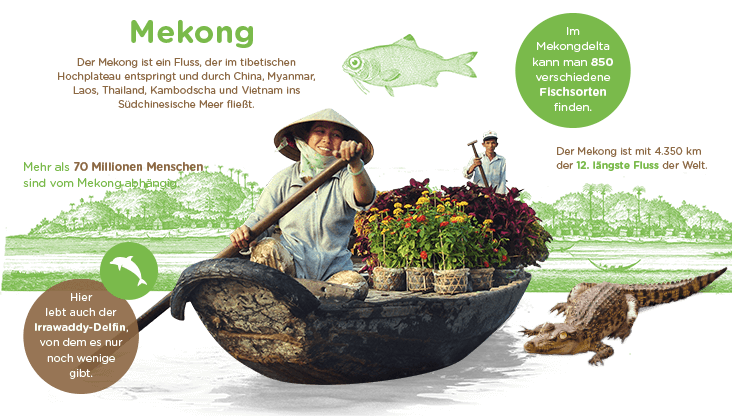 Mekong

Der Mekong ist ein Fluss, der im tibetischen Hochplateau entspringt und durch China, Myanmar, Laos, Thailand, Kambodscha und Vietnam ins Südchinesische Meer fließt.

Im Mekongdelta kann man 850 verschiedene Fischsorten finden.

Mehr als 70 Millionen Menschen sind vom Mekong abhängig.

Der Mekong ist mit 4.350 km der 12. längste Fluss der Welt.

Hier lebt auch der Irrawaddy-Delfin, von dem es nur noch wenige gibt.