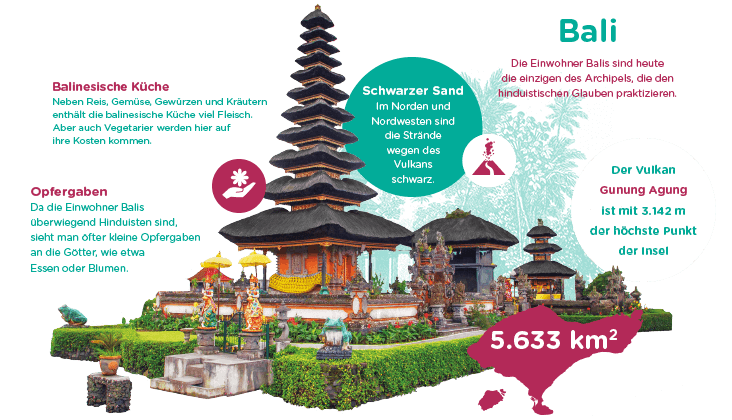 Bali

Die Einwohner Balis sind heute die einzigen des Archipels, die den hinduistischen Glauben praktizieren.

Balinesische Küche
Neben Reis, Gemüse, Gewürzen und Kräutern enthält die balinesische Küche viel Fleisch. Aber auch Vegetarier werden hier auf ihre Kosten kommen.

Schwarzer Sand
Im Norden und Nordwesten sind die Strände wegen des Vulkans schwarz.

Opfergaben
Da die Einwohner Balis überwiegend Hinduisten sind, sieht man öfter kleine Opfergaben an die Götter, wie etwa Essen oder Blumen.

Der Vulkan Gunung Agung ist mit 3.142 m der höchste Punkt der Insel

5.633 km$^2$