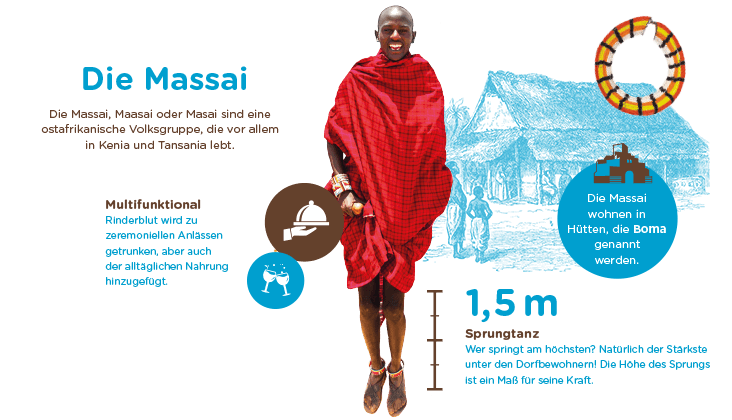 Die Massai

Die Massai, Maasai oder Masai sind eine ostafrikanische Volksgruppe, die vor allem in Kenia und Tansania lebt.

Multifunktional
Rinderblut wird zu zeremoniellen Anlässen getrunken, aber auch der alltäglichen Nahrung hinzugefügt.

Die Massai wohnen in Hütten, die Boma genannt werden.

1,5 m

Sprungtanz
Wer springt am höchsten? Natürlich der Stärkste unter den Dorfbewohnern! Die Höhe des Sprungs ist ein Maß für seine Kraft.