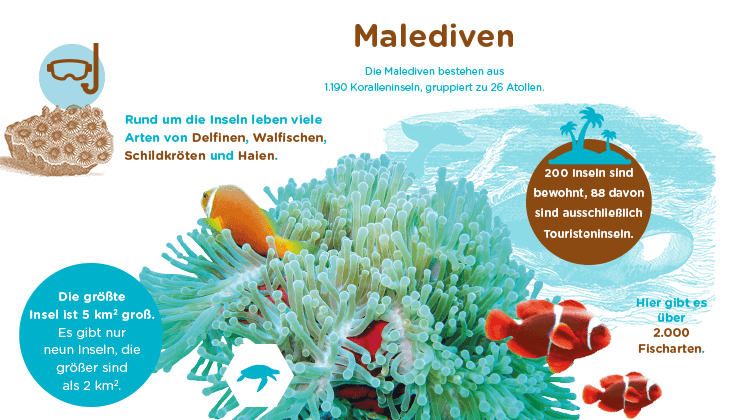 Malediven

Die Malediven bestehen aus 1.190 Koralleninseln, gruppiert zu 26 Atollen.

Rund um die Inseln leben viele Arten von Delfinen, Walfischen, Schildkröten und Haien.

200 Inseln sind bewohnt, 88 davon sind ausschließlich Touristeninseln.

Die größte Insel ist 5 km² groß. Es gibt nur neun Inseln, die größer sind als 2 km².

Hier gibt es über 2.000 Fischarten.