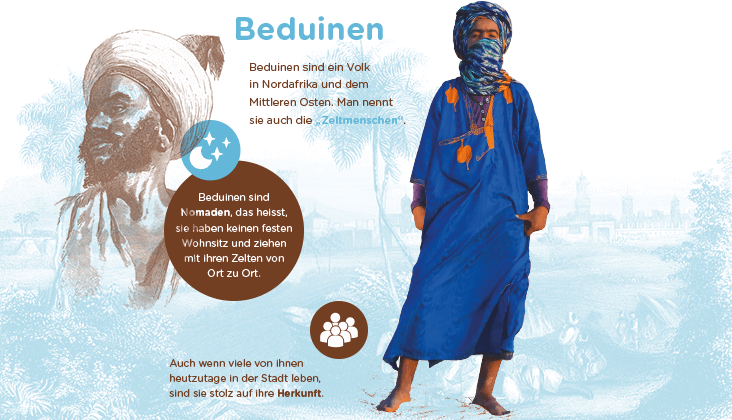 Beduinen

Beduinen sind ein Volk in Nordafrika und dem Mittleren Osten. Man nennt sie auch die „Zeltmenschen“.

Beduinen sind Nomaden, das heisst, sie haben keinen festen Wohnsitz und ziehen mit ihren Zelten von Ort zu Ort.

Auch wenn viele von ihnen heutzutage in der Stadt leben, sind sie stolz auf ihre Herkunft.