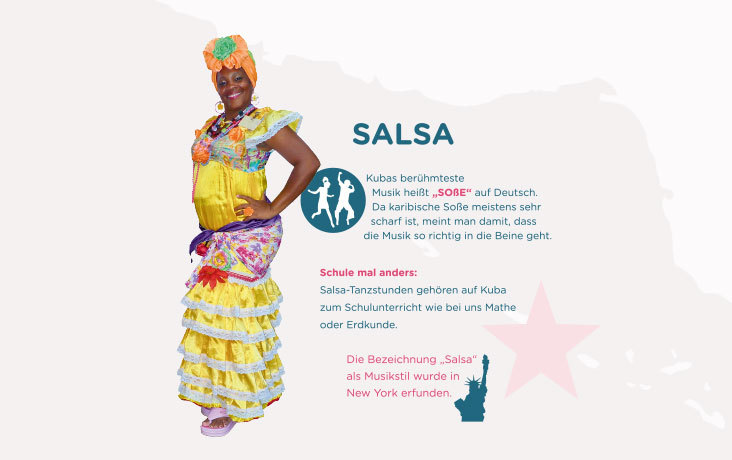 SALSA

Kubas berühmteste Musik heißt „SOßE“ auf Deutsch. Da karibische Soße meistens sehr scharf ist, meint man damit, dass die Musik so richtig in die Beine geht.

Schule mal anders:
Salsa-Tanzstunden gehören auf Kuba zum Schulunterricht wie bei uns Mathe oder Erdkunde.

Die Bezeichnung „Salsa“ als Musikstil wurde in New York erfunden.