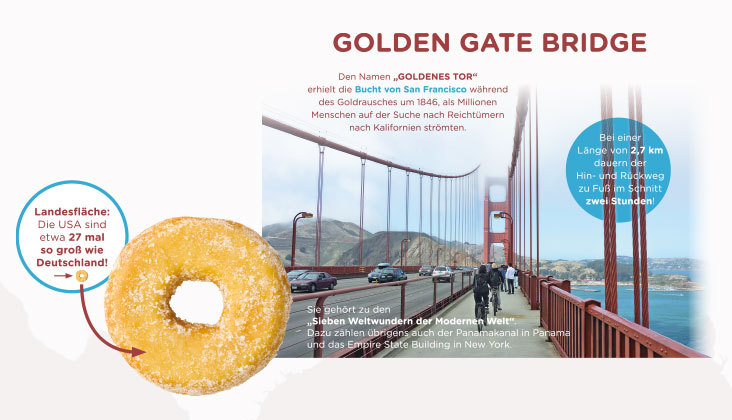 GOLDEN GATE BRIDGE

Den Namen „GOLDENES TOR“ erhielt die Bucht von San Francisco während des Goldrausches um 1846, als Millionen Menschen auf der Suche nach Reichtümern nach Kalifornien strömten.

Bei einer Länge von 2,7 km dauern der Hin- und Rückweg zu Fuß im Schnitt zwei Stunden!

Landesfläche: Die USA sind etwa 27 mal so groß wie Deutschland!

Sie gehört zu den „Sieben Weltwundern der Modernen Welt“. Dazu zählen übrigens auch der Panamakanal in Panama und das Empire State Building in New York.