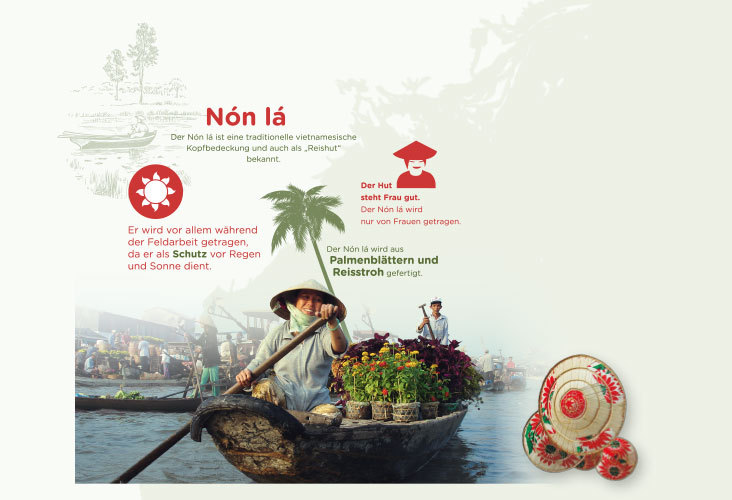 Nón lá

Der Nón lá ist eine traditionelle vietnamesische Kopfbedeckung und auch als „Reishut" bekannt.

Er wird vor allem während der Feldarbeit getragen, da er als Schutz vor Regen und Sonne dient.

Der Hut steht Frau gut.
Der Nón lá wird nur von Frauen getragen.

Der Nón lá wird aus Palmenblättern und Reisstroh gefertigt.