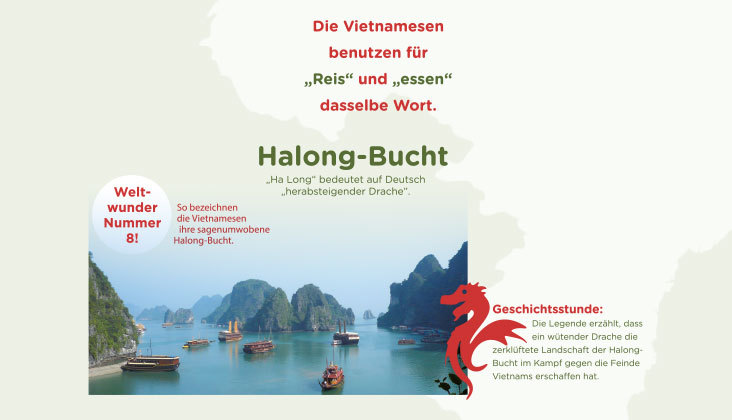 Die Vietnamesen benutzen für „Reis“ und „essen“ dasselbe Wort.

Halong-Bucht

„Ha Long“ bedeutet auf Deutsch „herabsteigender Drache“.

Weltwunder Nummer 8!

So bezeichnen die Vietnamesen ihre sagenumwobene Halong-Bucht.

Geschichtsstunde:
Die Legende erzählt, dass ein wütender Drache die zerklüftete Landschaft der Halong-Bucht im Kampf gegen die Feinde Vietnams erschaffen hat.