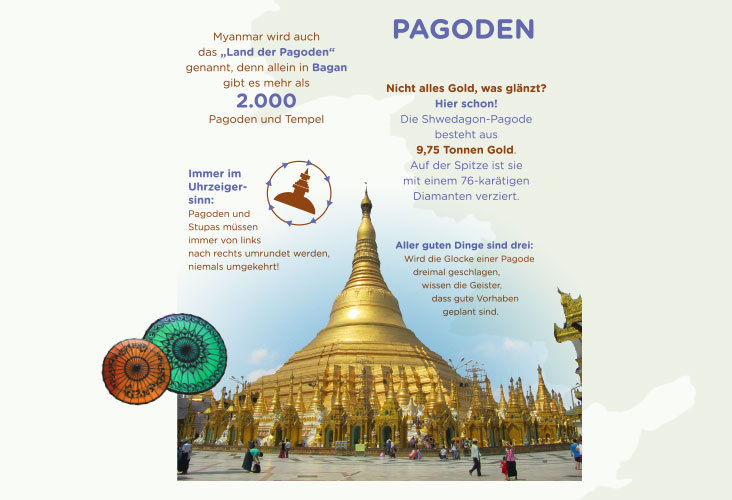 PAGODEN

Myanmar wird auch das „Land der Pagoden“ genannt, denn allein in Bagan gibt es mehr als 2.000 Pagoden und Tempel

Nicht alles Gold, was glänzt? Hier schon! Die Shwedagon-Pagode besteht aus 9,75 Tonnen Gold. Auf der Spitze ist sie mit einem 76-karätigen Diamanten verziert.

Immer im Uhrzeigersinn: Pagoden und Stupas müssen immer von links nach rechts umrundet werden, niemals umgekehrt!

Aller guten Dinge sind drei: Wird die Glocke einer Pagode dreimal geschlagen, wissen die Geister, dass gute Vorhaben geplant sind.